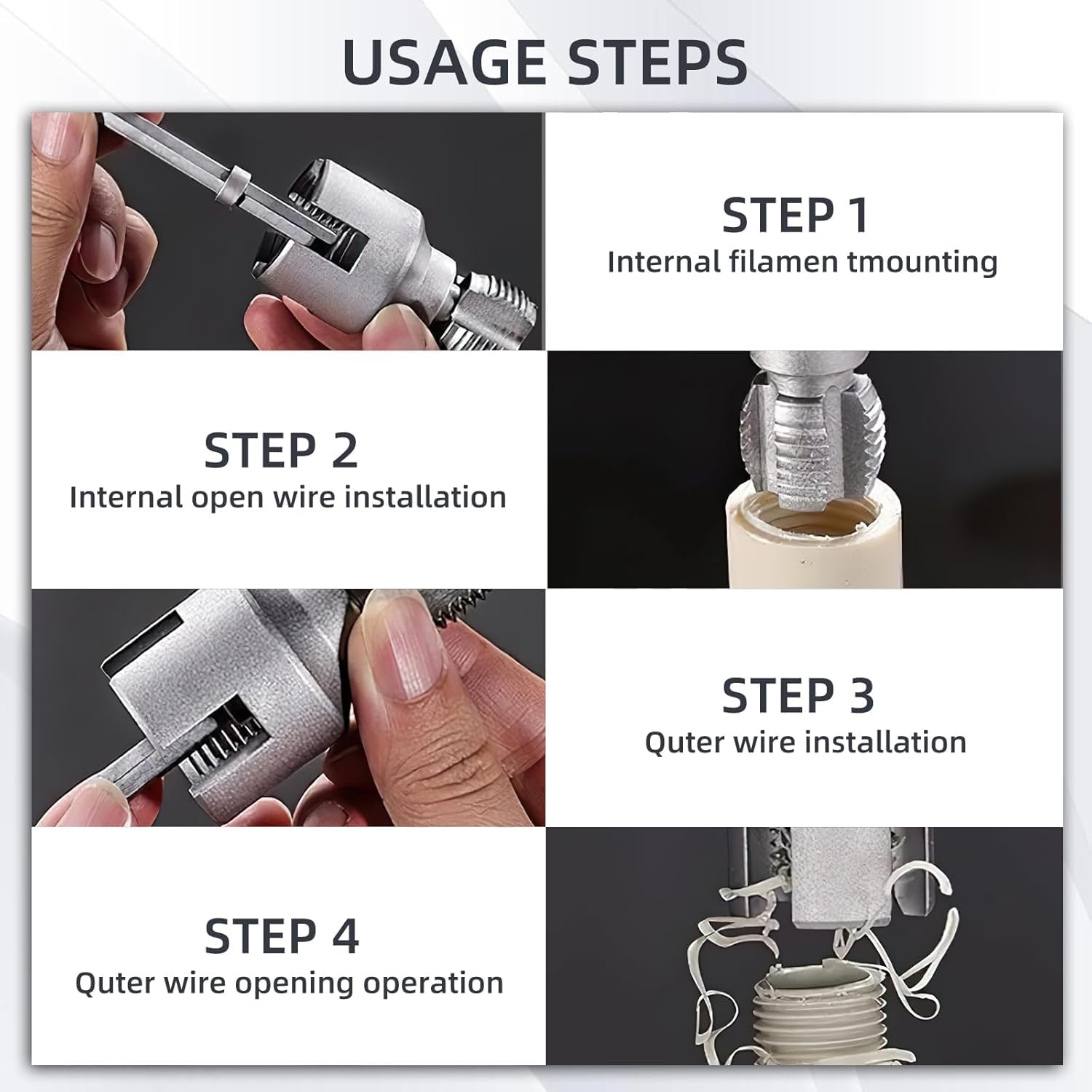 USAGE STEPS

STEP 1
Internal filamen tmounting

STEP 2
Internal open wire installation

STEP 3
Quter wire installation

STEP 4
Quter wire opening operation