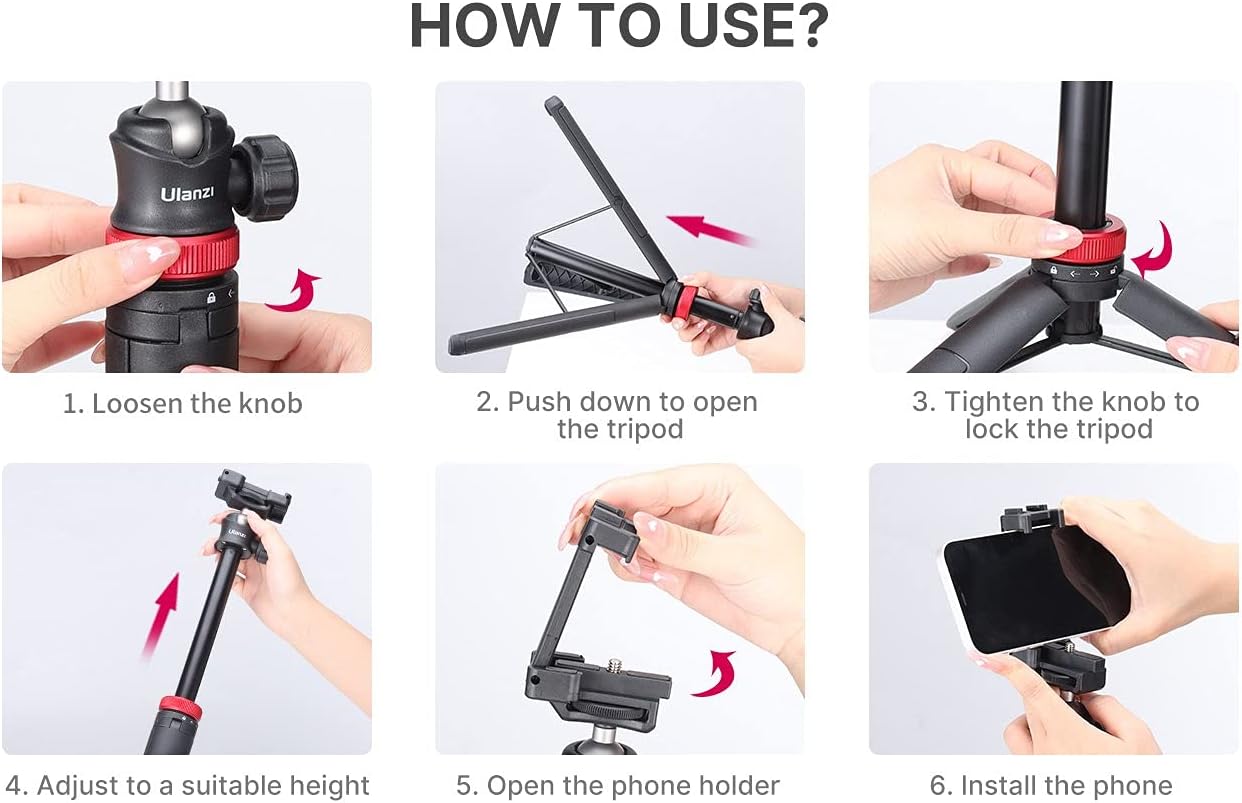 HOW TO USE?

Ulanzi

1. Loosen the knob

2. Push down to open the tripod

3. Tighten the knob to lock the tripod

Ulanzi

4. Adjust to a suitable height

5. Open the phone holder

6. Install the phone