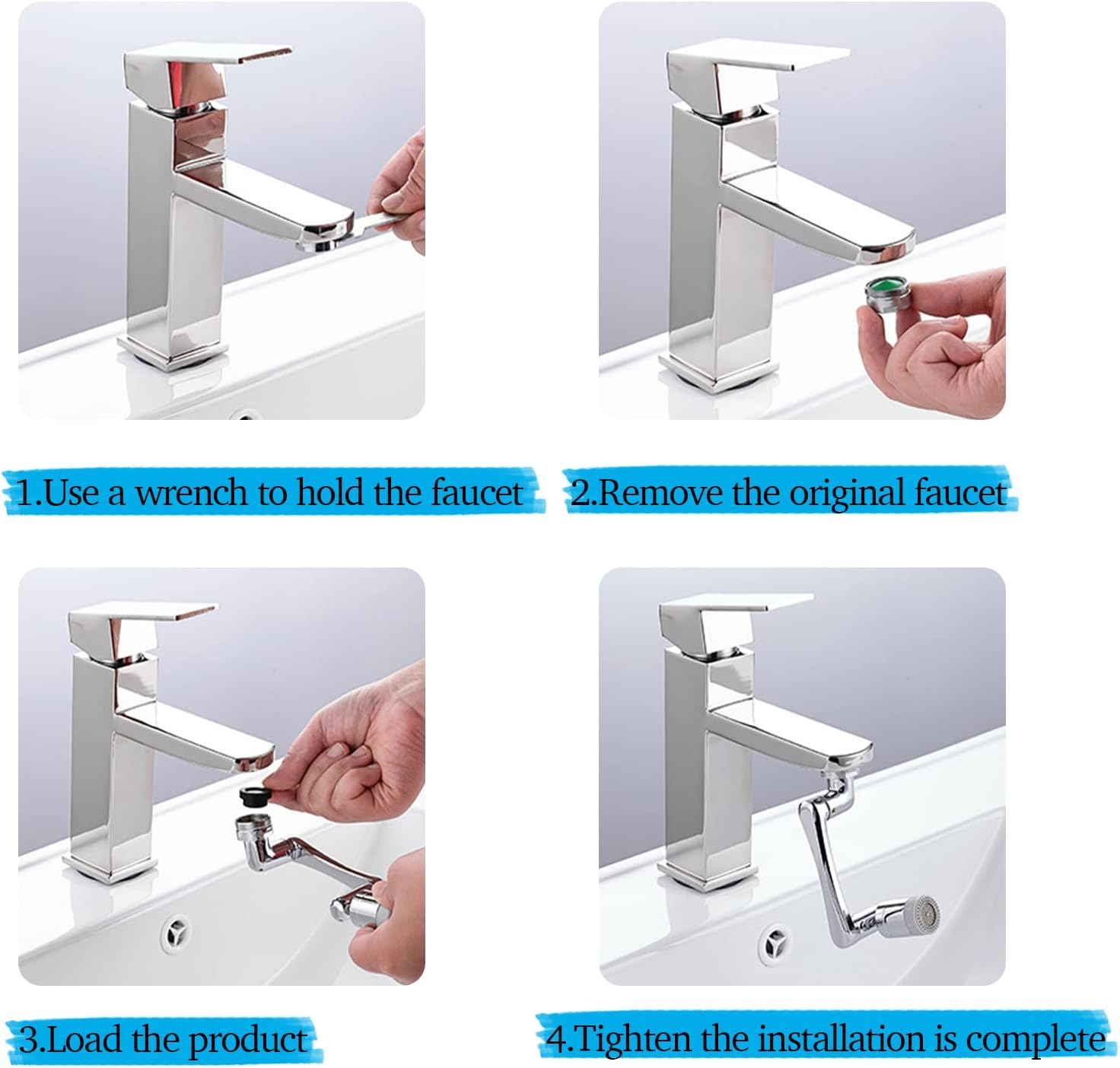 1.Use a wrench to hold the faucet

2.Remove the original faucet

3.Load the product

4.Tighten the installation is complete