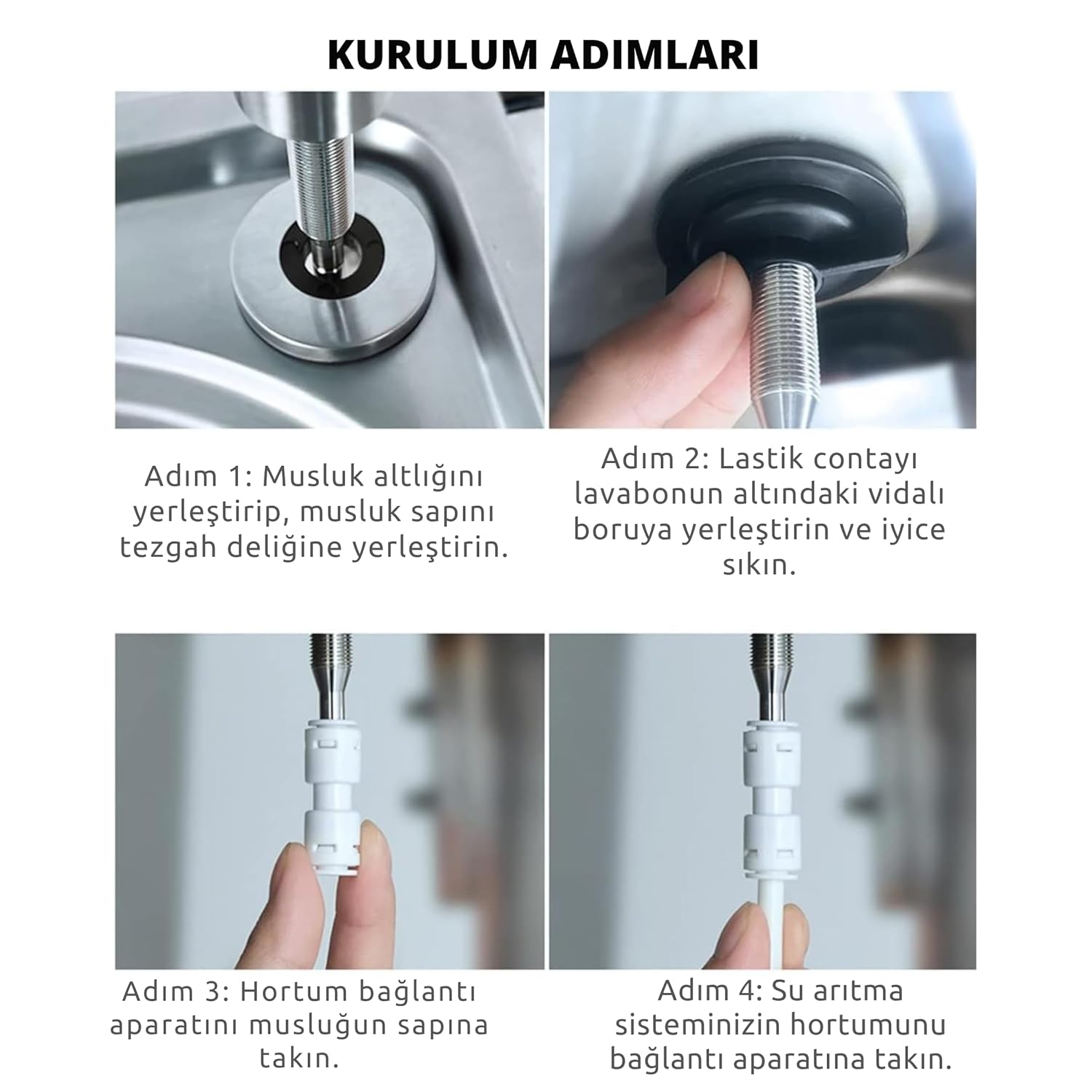 KURULUM ADIMLARI

Adım 1: Musluk altlığını yerleştirip, musluk sapını tezgah deliğine yerleştirin.

Adım 2: Lastik contayı lavabonun altındaki vidalı boruya yerleştirin ve iyice sıkın.

Adım 3: Hortum bağlantı aparatını musluğun sapına takın.

Adım 4: Su arıtma sisteminizin hortumunu bağlantı aparatına takın.