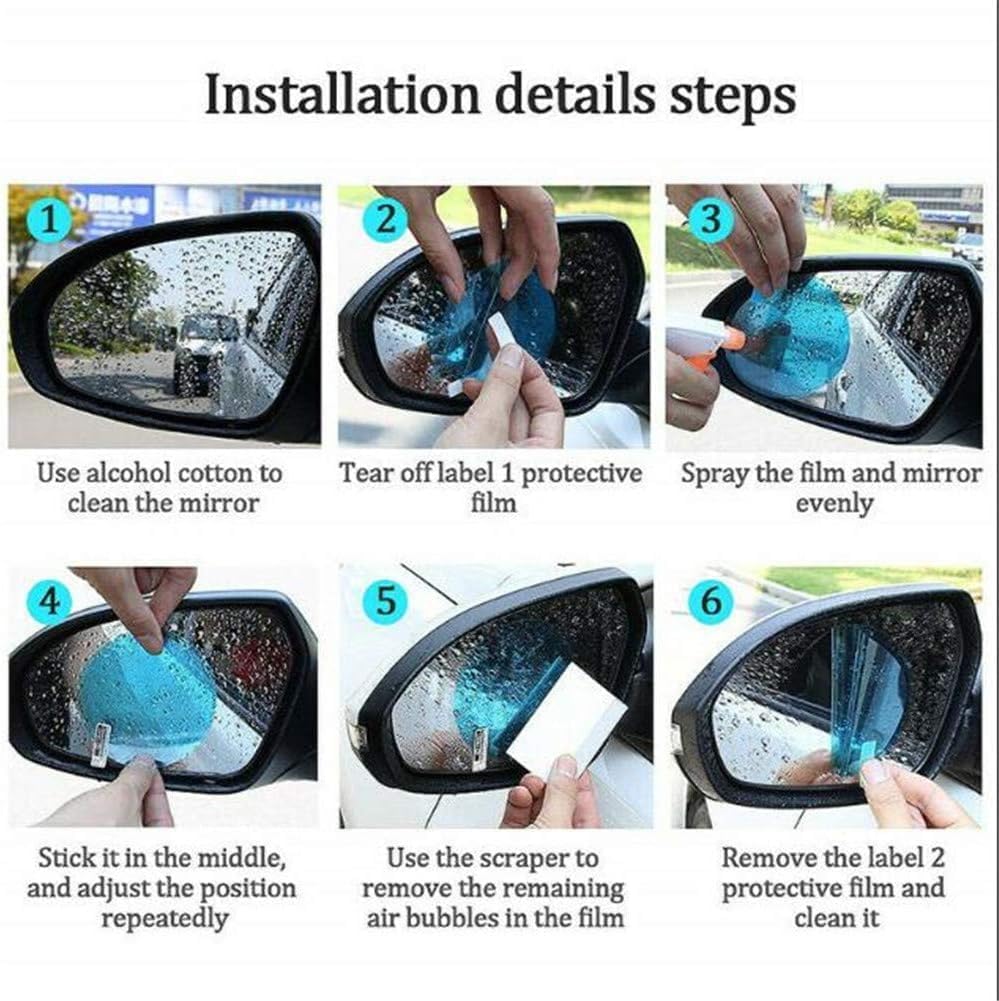 Installation details steps

1

Use alcohol cotton to clean the mirror

2

Tear off label 1 protective film

3

Spray the film and mirror evenly

4

Stick it in the middle, and adjust the position repeatedly

5

Use the scraper to remove the remaining air bubbles in the film

6

Remove the label 2 protective film and clean it