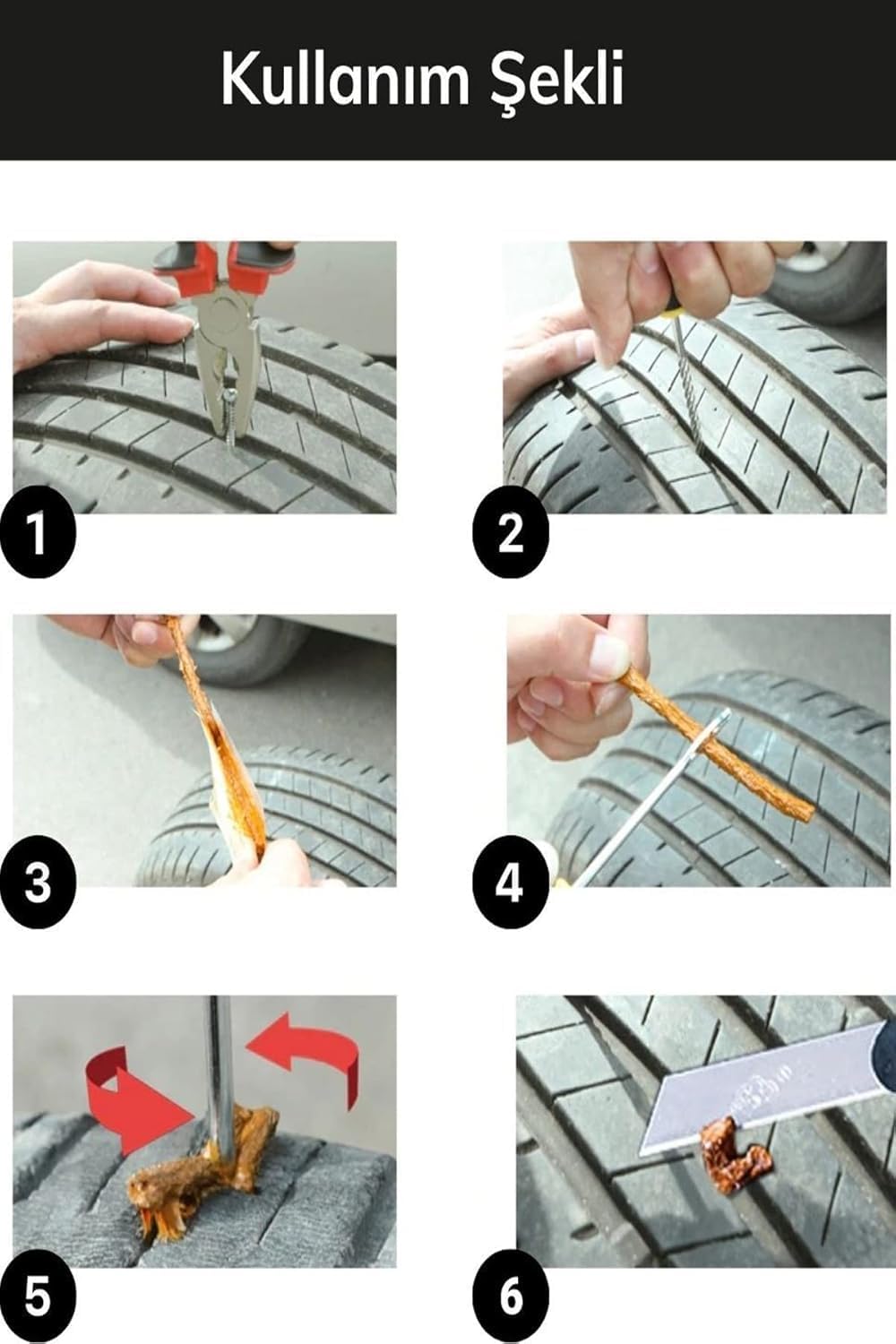 Kullanım Şekli

1

2

3

4

5

6