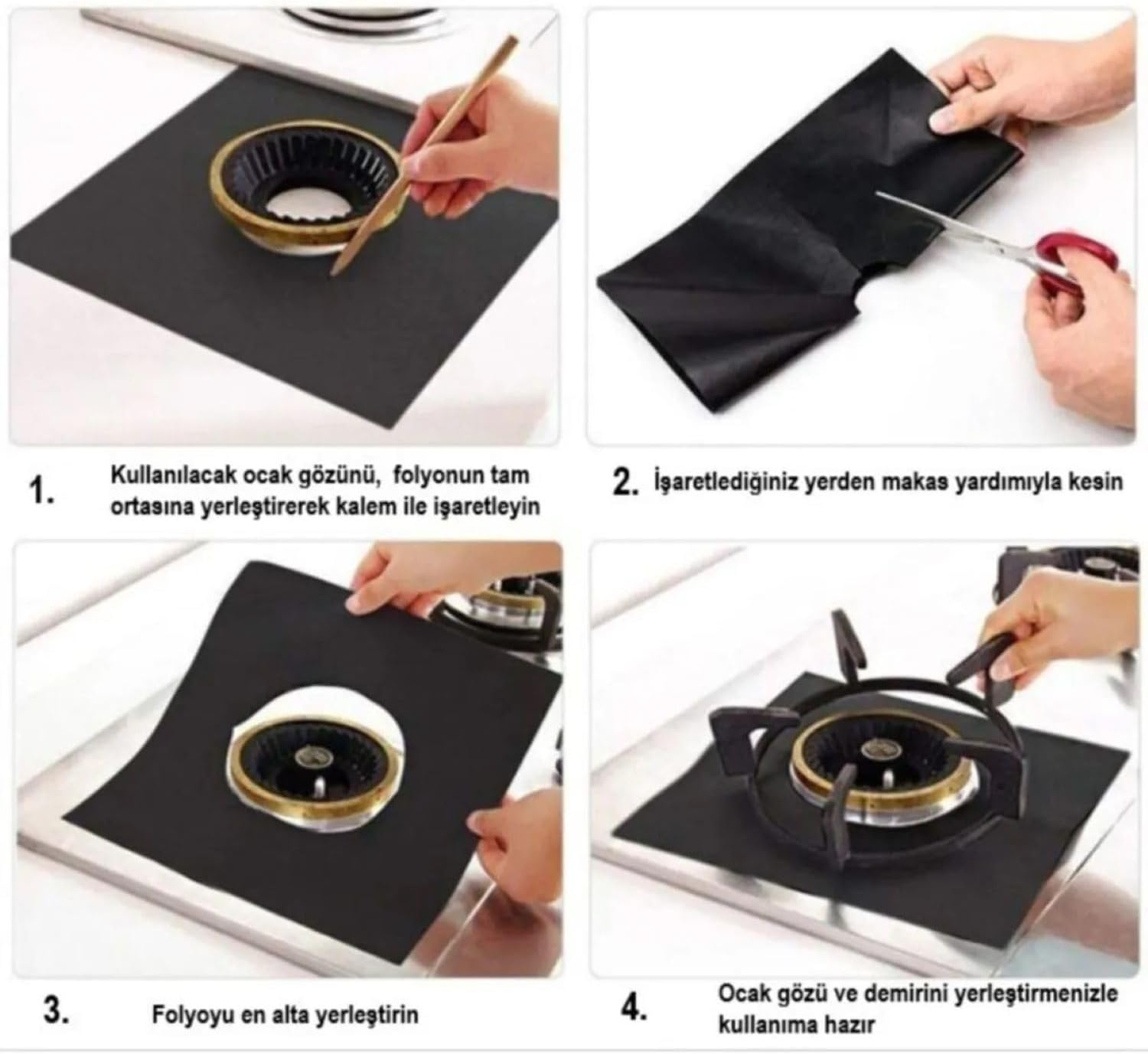 1. Kullanılacak ocak gözünü, folyonun tam ortasına yerleştirerek kalem ile işaretleyin

2. İşaretlediğiniz yerden makas yardımıyla kesin

3. Folyoyu en alta yerleştirin

4. Ocak gözü ve demirini yerleştirmenizle kullanıma hazır