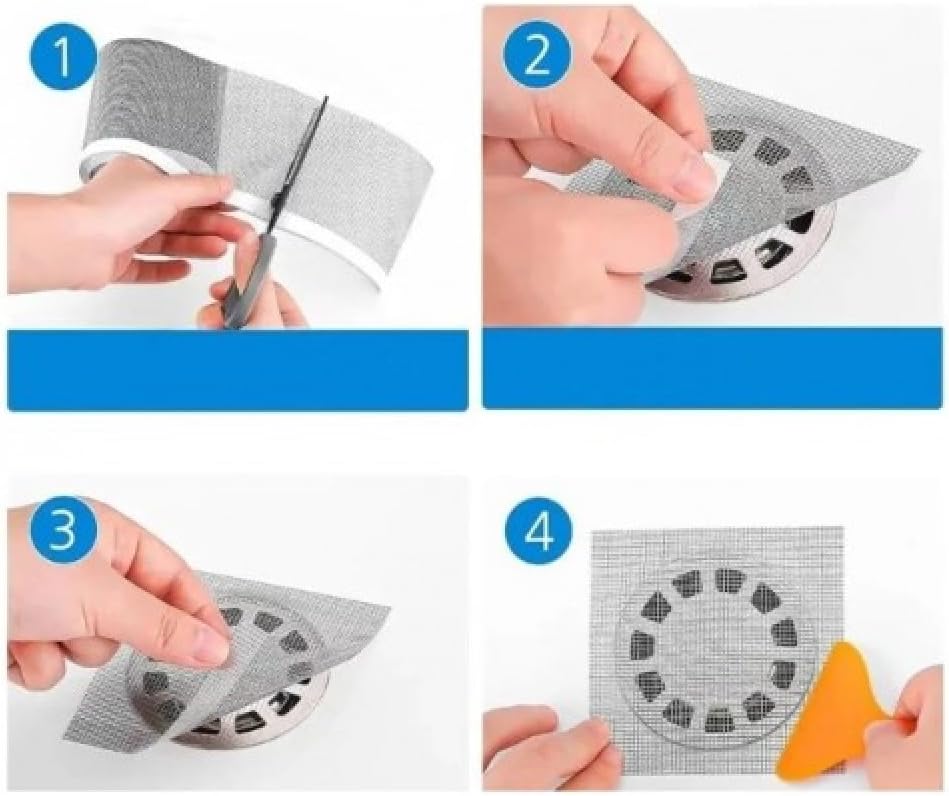 1

2

3

4